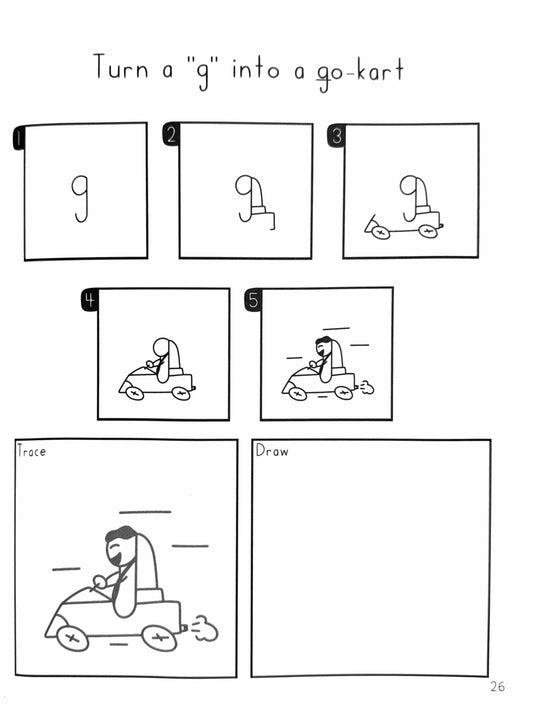 Turn a "g" into a go-kart

1

g

2

3

4

5

Trace

Draw

26